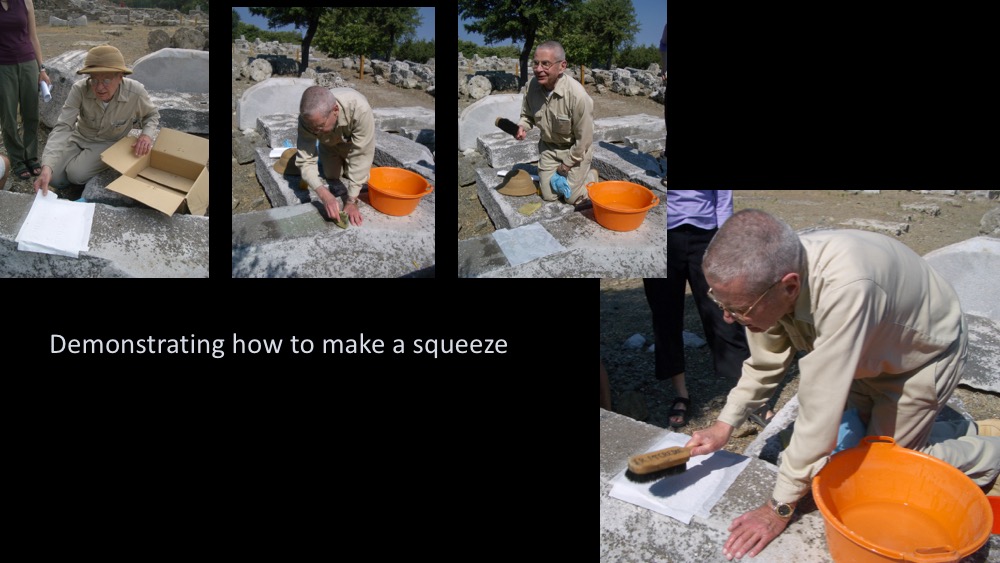 Demonstrating how to make a squeeze